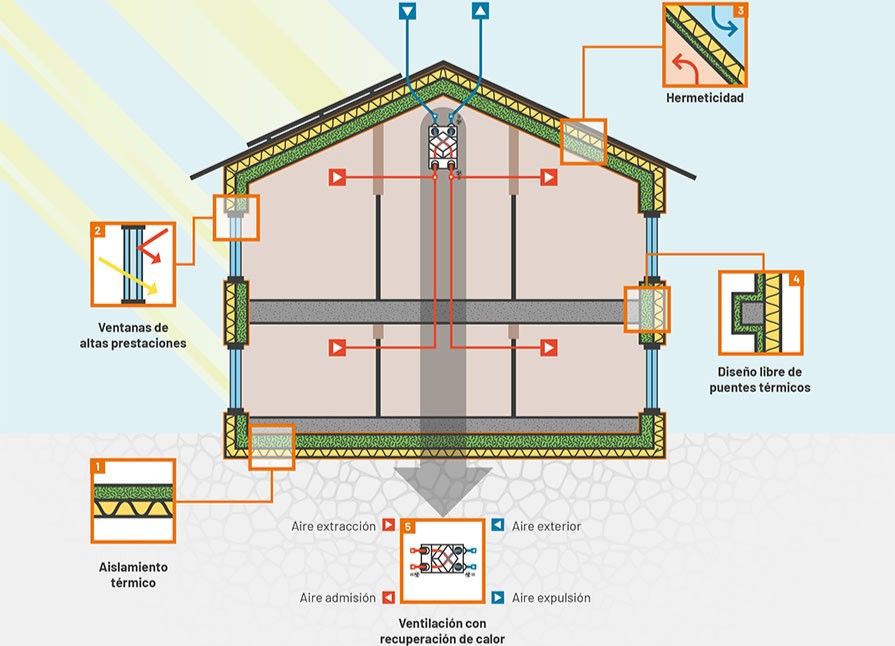 3
Hermeticidad

2
Ventanas de altas prestaciones

4
Diseño libre de puentes térmicos

1
Aislamiento térmico

Aire extracción
5
Aire exterior
Aire admisión
Aire expulsión

Ventilación con recuperación de calor