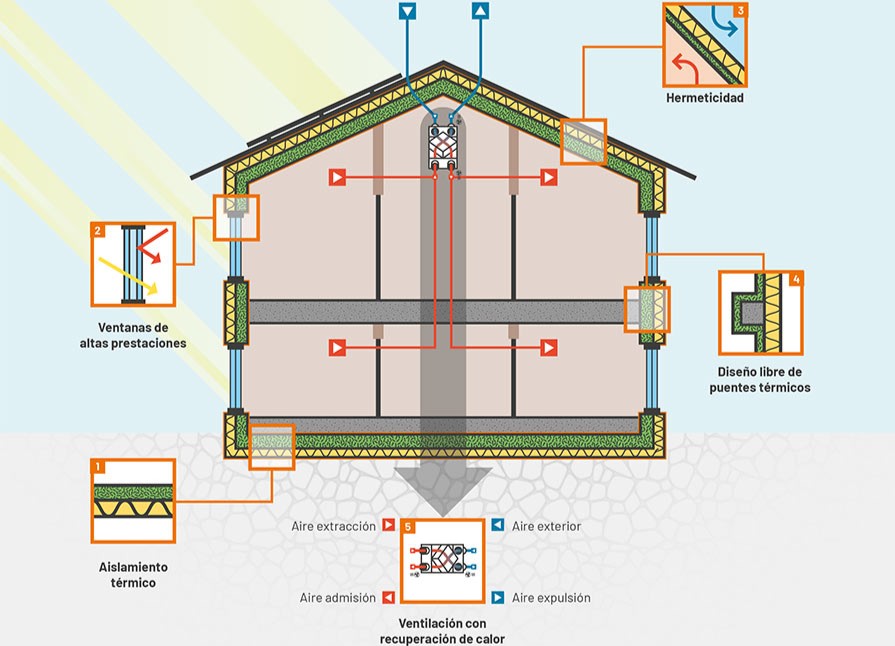 3

Hermeticidad

2

Ventanas de altas prestaciones

4

Diseño libre de puentes térmicos

1

Aislamiento térmico

Aire extracción

5

Aire exterior

Aire admisión

Aire expulsión

Ventilación con recuperación de calor