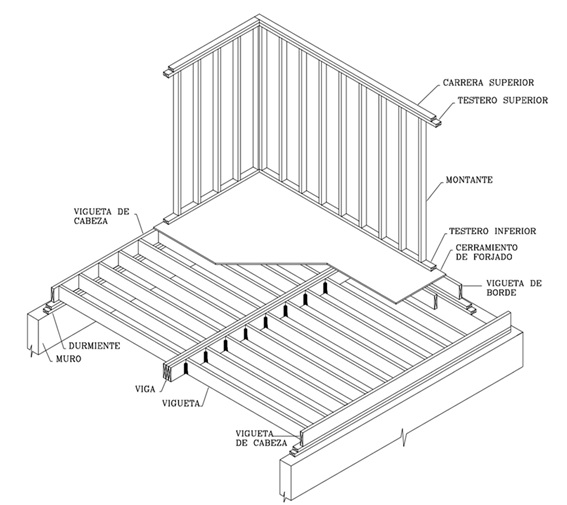 CARRERA SUPERIOR
TESTERO SUPERIOR
MONTANTE
VIGUETA DE CABEZA
TESTERO INFERIOR
CERRAMIENTO DE FORJADO
VIGUETA DE BORDE
DURMIENTE
MURO
VIGA
VIGUETA
VIGUETA DE CABEZA